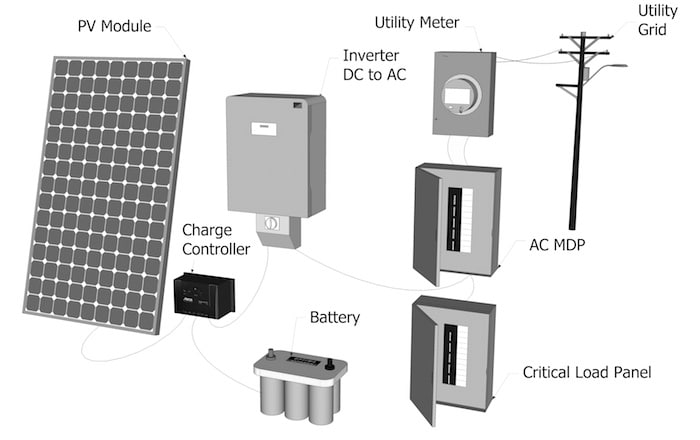 PV Module

Utility Meter

Utility Grid

Inverter DC to AC

Charge Controller

AC MDP

Battery

Critical Load Panel